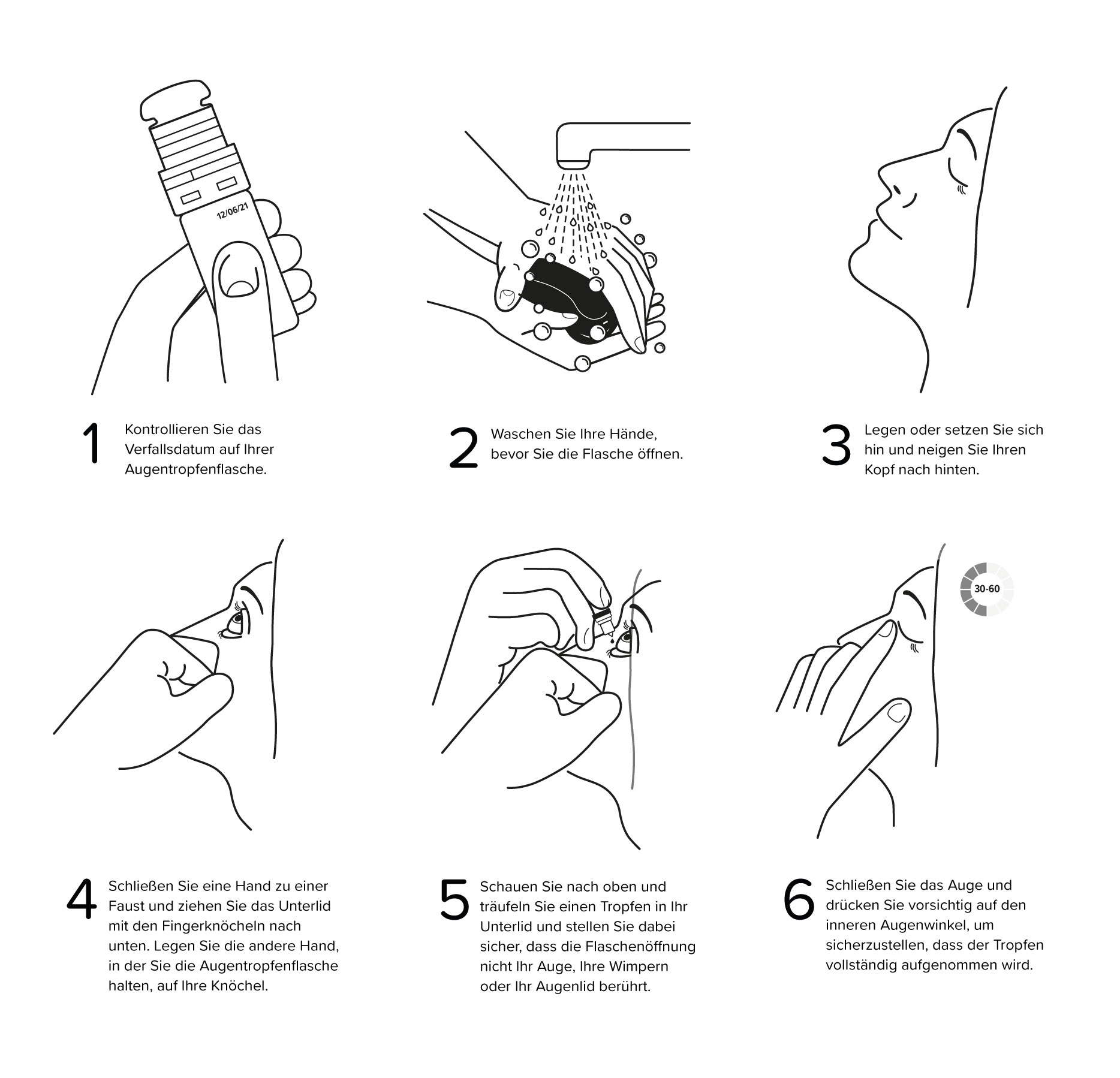 12/06/21

1 Kontrollieren Sie das Verfallsdatum auf Ihrer Augentropfenflasche.

2 Waschen Sie Ihre Hände, bevor Sie die Flasche öffnen.

3 Legen oder setzen Sie sich hin und neigen Sie Ihren Kopf nach hinten.

30-60

4 Schließen Sie eine Hand zu einer Faust und ziehen Sie das Unterlid mit den Fingerknöcheln nach unten. Legen Sie die andere Hand, in der Sie die Augentropfenflasche halten, auf Ihre Knöchel.

5 Schauen Sie nach oben und träufeln Sie einen Tropfen in Ihr Unterlid und stellen Sie dabei sicher, dass die Flaschenöffnung nicht Ihr Auge, Ihre Wimpern oder Ihr Augenlid berührt.

6 Schließen Sie das Auge und drücken Sie vorsichtig auf den inneren Augenwinkel, um sicherzustellen, dass der Tropfen vollständig aufgenommen wird.